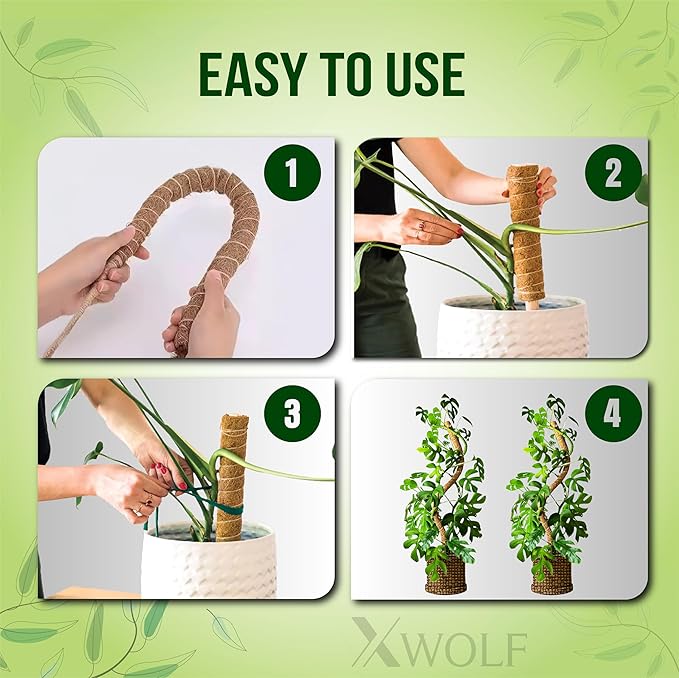 EASY TO USE

1

2

3

4

XWOLF