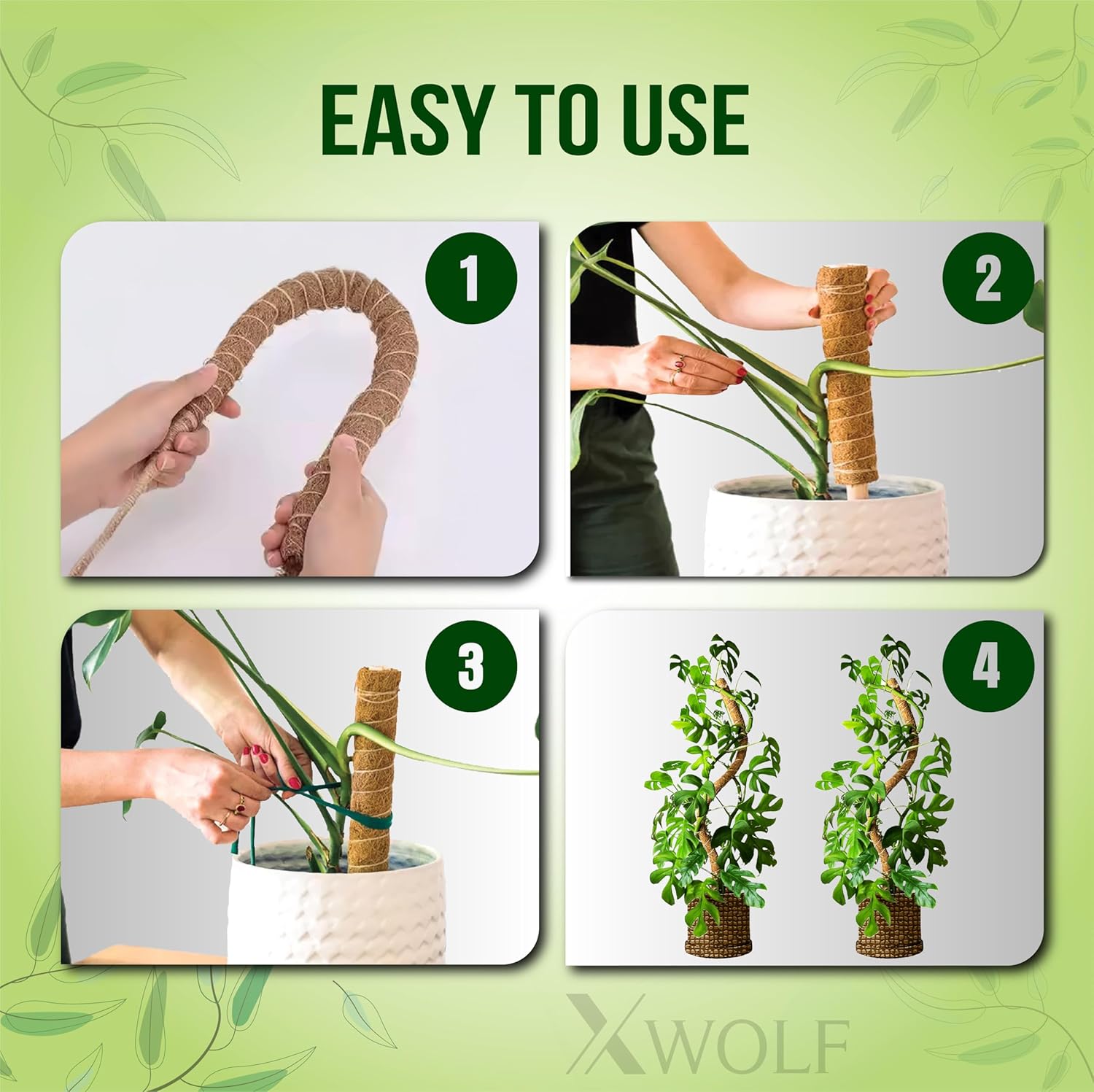 EASY TO USE

1

2

3

4

XWOLF